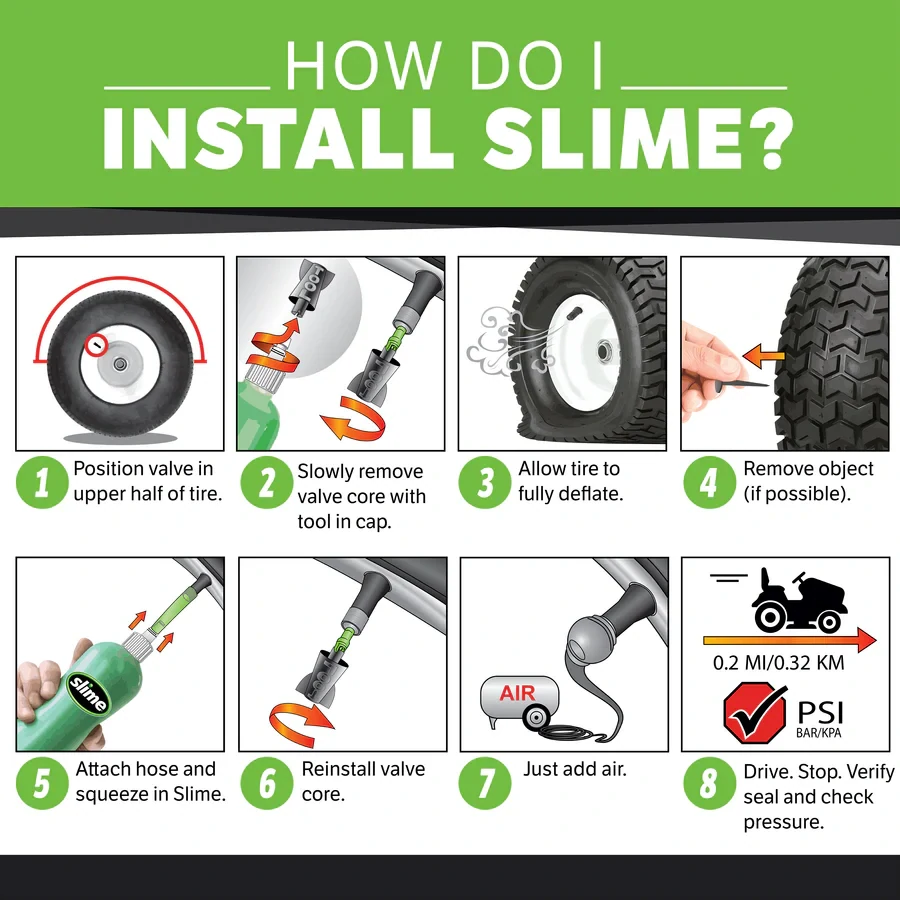 HOW DO I
INSTALL SLIME?

1 Position valve in upper half of tire.

2 Slowly remove valve core with tool in cap.

3 Allow tire to fully deflate.

4 Remove object (if possible).

slime

5 Attach hose and squeeze in Slime.

6 Reinstall valve core.

AIR

7 Just add air.

0.2 MI/0.32 KM

PSI
BAR/KPA

8 Drive. Stop. Verify seal and check pressure.